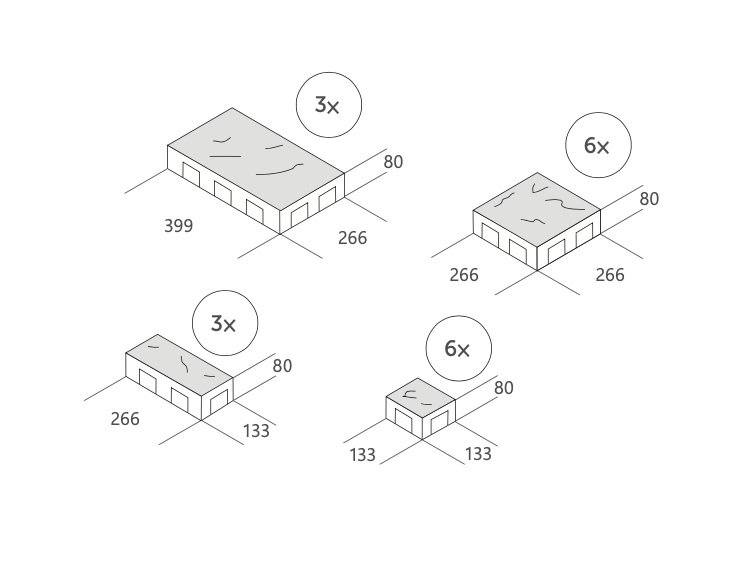 3x
80
399
266

6x
80
266
266

3x
80
266
133

6x
80
133
133