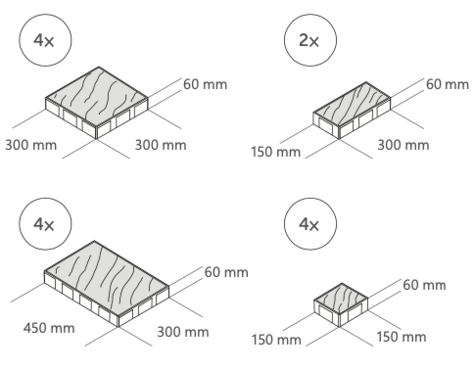 4x

60 mm

300 mm

300 mm

2x

60 mm

150 mm

300 mm

4x

60 mm

450 mm

300 mm

4x

60 mm

150 mm

150 mm