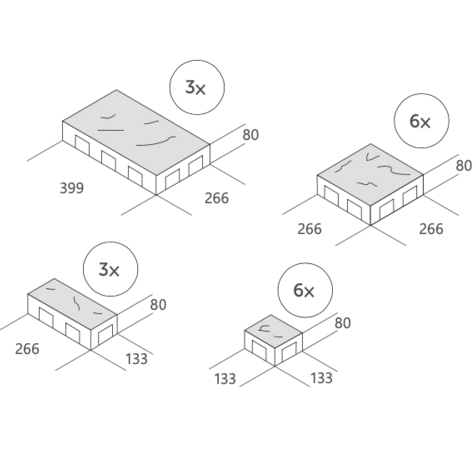 3x
80
399
266

6x
80
266
266

3x
80
266
133

6x
80
133
133